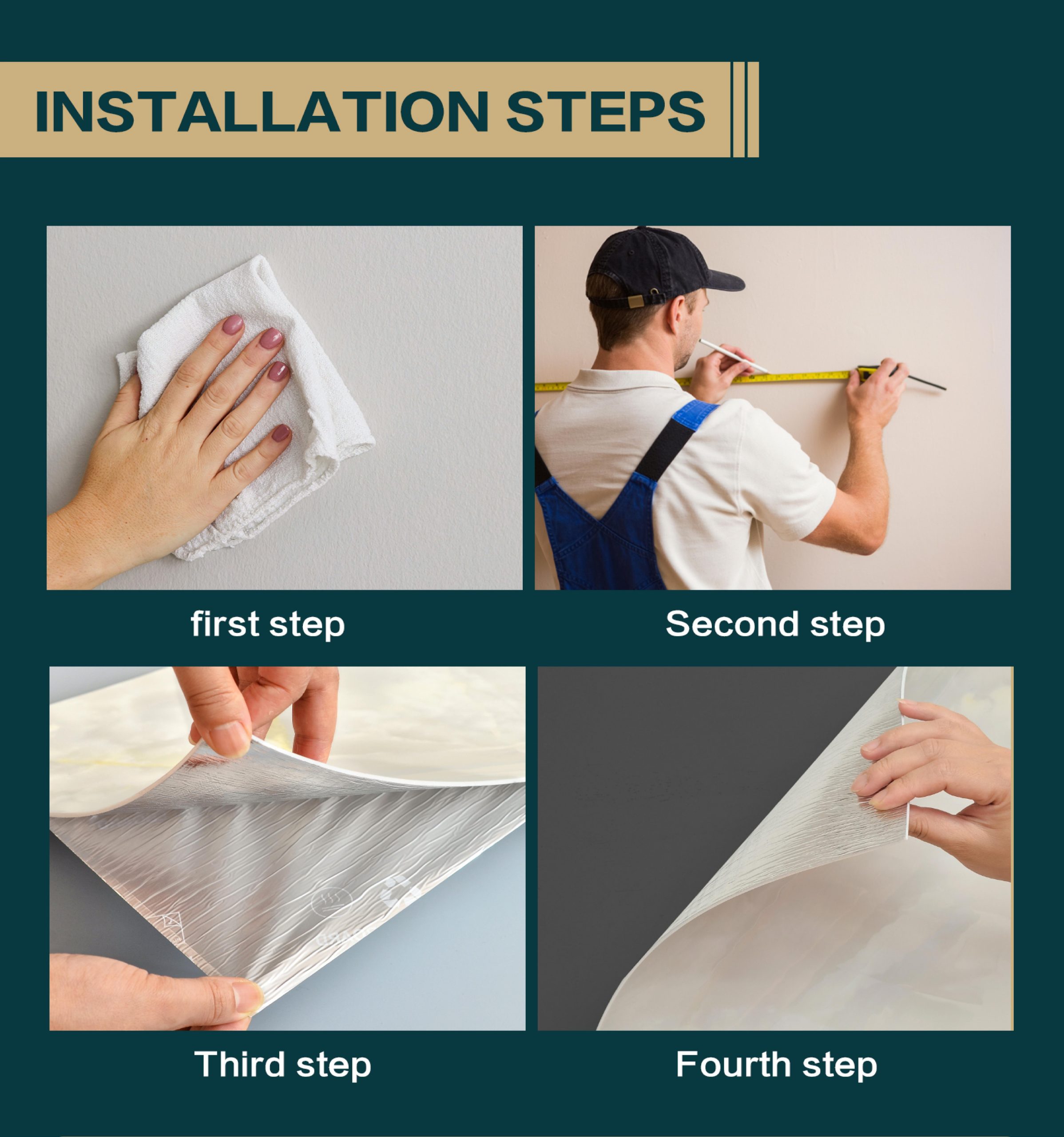 INSTALLATION STEPS

first step

Second step

Third step

Fourth step